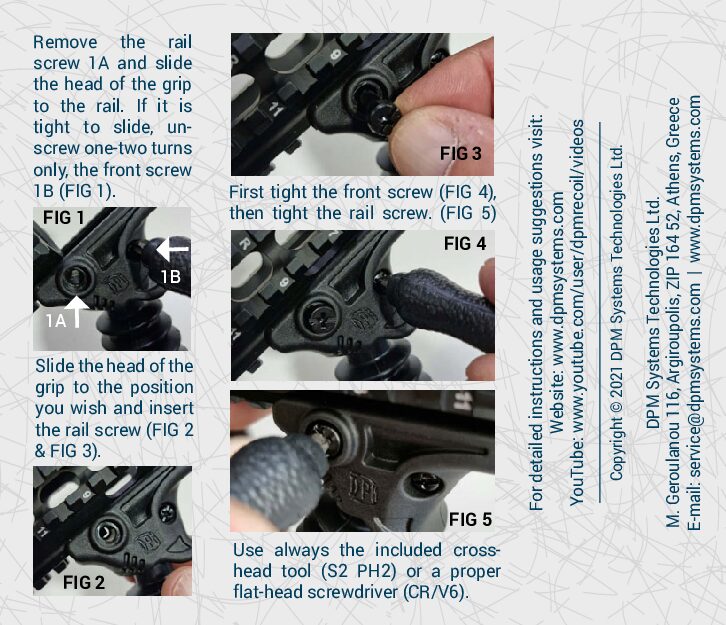 Remove the rail screw 1A and slide the head of the grip to the rail. If it is tight to slide, unscrew one-two turns only, the front screw 1B (FIG 1).

FIG 1

1B

1A

Slide the head of the grip to the position you wish and insert the rail screw (FIG 2 & FIG 3).

FIG 2

FIG 3

First tight the front screw (FIG 4), then tight the rail screw. (FIG 5)

FIG 4

FIG 5

Use always the included cross-head tool (S2 PH2) or a proper flat-head screwdriver (CR/V6).

For detailed instructions and usage suggestions visit:
Website: www.dpmsystems.com
YouTube: www.youtube.com/user/dpmrecoil/videos

Copyright © 2021 DPM Systems Technologies Ltd.

DPM Systems Technologies Ltd.
M. Geroulanou 116, Argiroupolis, ZIP 164 52, Athens, Greece
E-mail: service@dpmsystems.com | www.dpmsystems.com